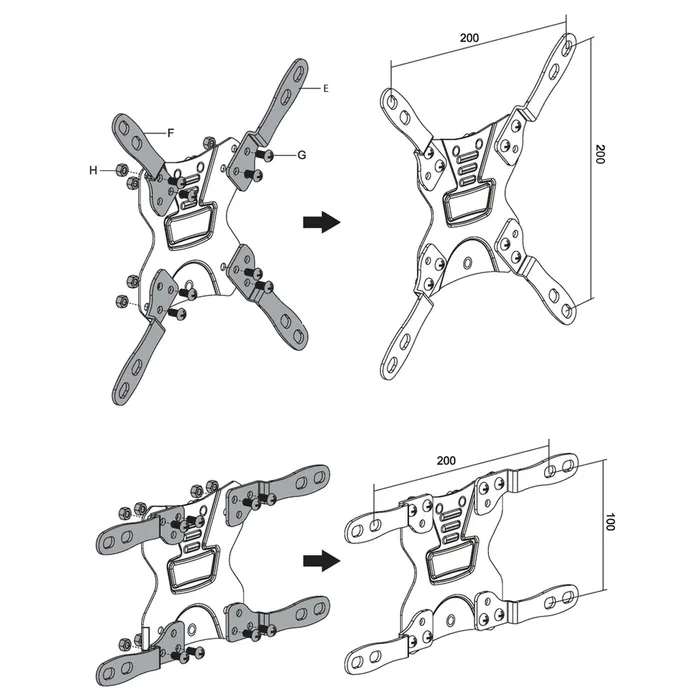 E
F
G
H
200
200
200
100